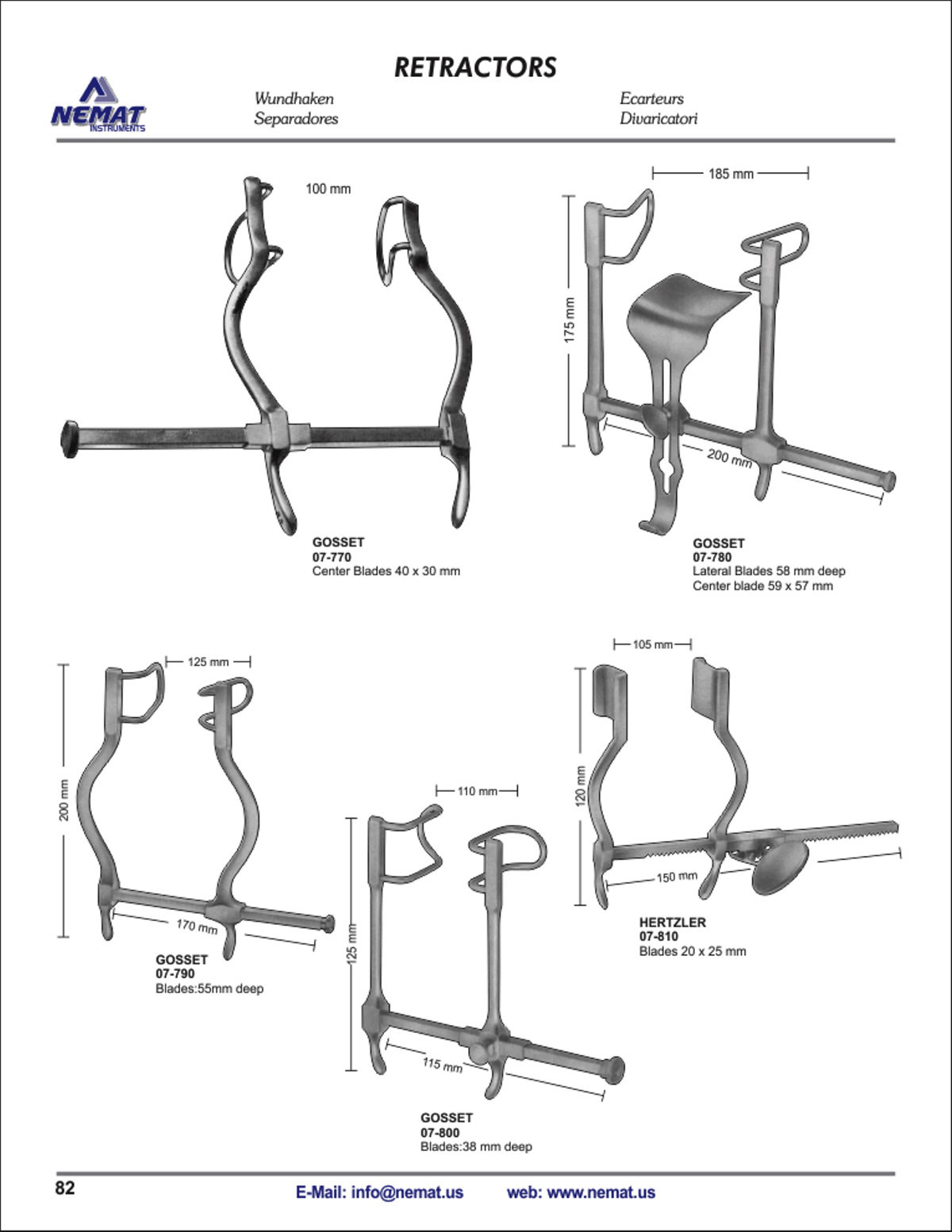 RETRACTORS

NEMAT INSTRUMENTS

Wundhaken
Separadores

Ecarteurs
Divaricatori

100 mm

GOSSET
07-770
Center Blades 40 x 30 mm

185 mm
175 mm
200 mm

GOSSET
07-780
Lateral Blades 58 mm deep
Center blade 59 x 57 mm

125 mm
200 mm
170 mm

GOSSET
07-790
Blades:55mm deep

110 mm
125 mm
115 mm

GOSSET
07-800
Blades:38 mm deep

105 mm
120 mm
150 mm

HERTZLER
07-810
Blades 20 x 25 mm

82

E-Mail: info@nemat.us

web: www.nemat.us