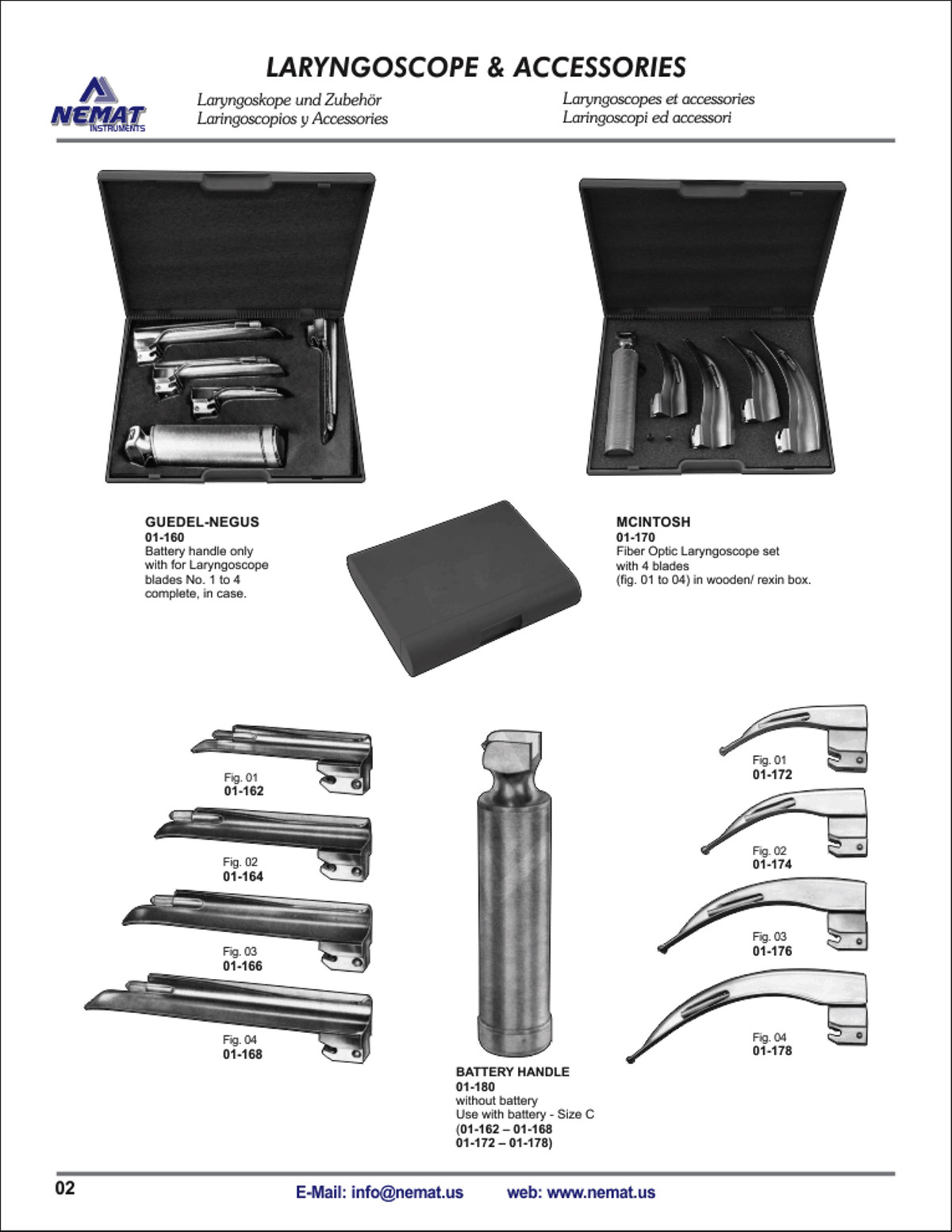 LARYNGOSCOPE & ACCESSORIES

NEMAT INSTRUMENTS

Laryngoskope und Zubehör
Laringoscopios y Accessories

Laryngoscopes et accessories
Laringoscopi ed accessori

GUEDEL-NEGUS
01-160
Battery handle only with for Laryngoscope blades No. 1 to 4 complete, in case.

MCINTOSH
01-170
Fiber Optic Laryngoscope set with 4 blades (fig. 01 to 04) in wooden/ rexin box.

Fig. 01
01-162

Fig. 02
01-164

Fig. 03
01-166

Fig. 04
01-168

BATTERY HANDLE
01-180
without battery
Use with battery - Size C
(01-162 – 01-168
01-172 – 01-178)

Fig. 01
01-172

Fig. 02
01-174

Fig. 03
01-176

Fig. 04
01-178

02

E-Mail: info@nemat.us web: www.nemat.us